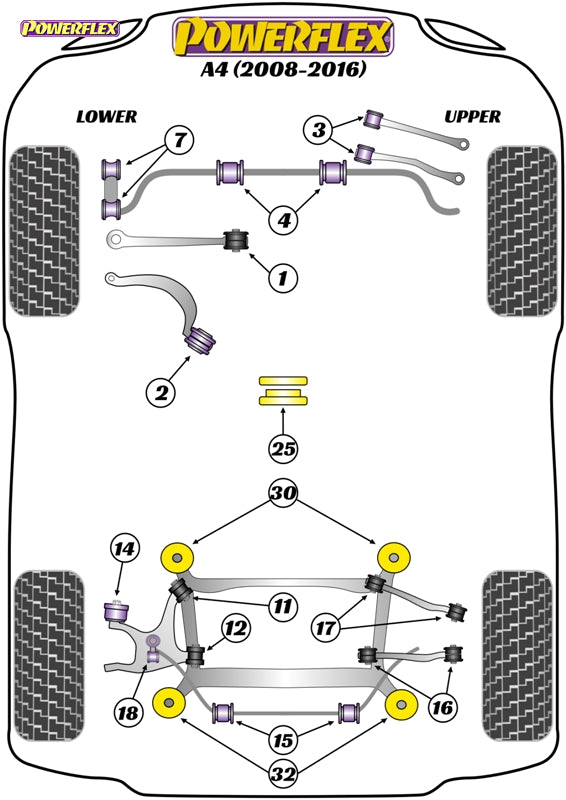 POWERFLEX

POWERFLEX
A4 (2008-2016)

LOWER

UPPER

7

3

4

1

2

25

30

14

11

12

17

18

16

15

32